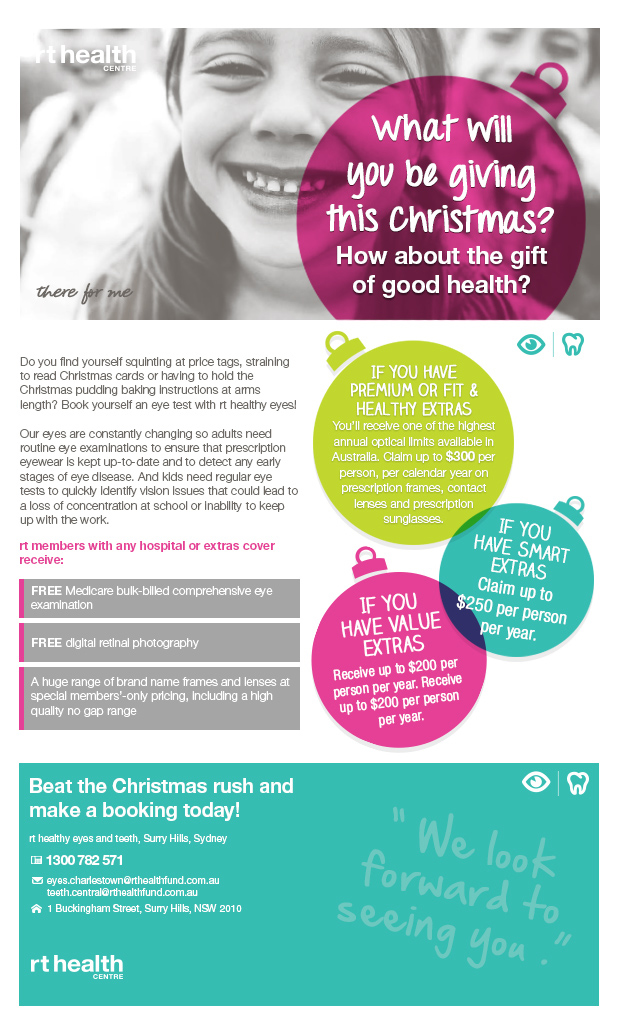 rt health CENTRE

What will you be giving this Christmas?

How about the gift of good health?

there for me

Do you find yourself squinting at price tags, straining to read Christmas cards or having to hold the Christmas pudding baking instructions at arms length? Book yourself an eye test with rt healthy eyes!

Our eyes are constantly changing so adults need routine eye examinations to ensure that prescription eyewear is kept up-to-date and to detect any early stages of eye disease. And kids need regular eye tests to quickly identify vision issues that could lead to a loss of concentration at school or inability to keep up with the work.

rt members with any hospital or extras cover receive:

FREE Medicare bulk-billed comprehensive eye examination

FREE digital retinal photography

A huge range of brand name frames and lenses at special members'-only pricing, including a high quality no gap range

IF YOU HAVE PREMIUM OR FIT & HEALTHY EXTRAS

You'll receive one of the highest annual optical limits available in Australia. Claim up to $300 per person, per calendar year on prescription frames, contact lenses and prescription sunglasses.

IF YOU HAVE SMART EXTRAS

Claim up to $250 per person per year.

IF YOU HAVE VALUE EXTRAS

Receive up to $200 per person per year. Receive up to $200 per person per year.

Beat the Christmas rush and make a booking today!

rt healthy eyes and teeth, Surry Hills, Sydney

1300 782 571

eyes.charlestown@rthealthfund.com.au
teeth.central@rthealthfund.com.au

1 Buckingham Street, Surry Hills, NSW 2010

"We look forward to seeing you."

rt health CENTRE